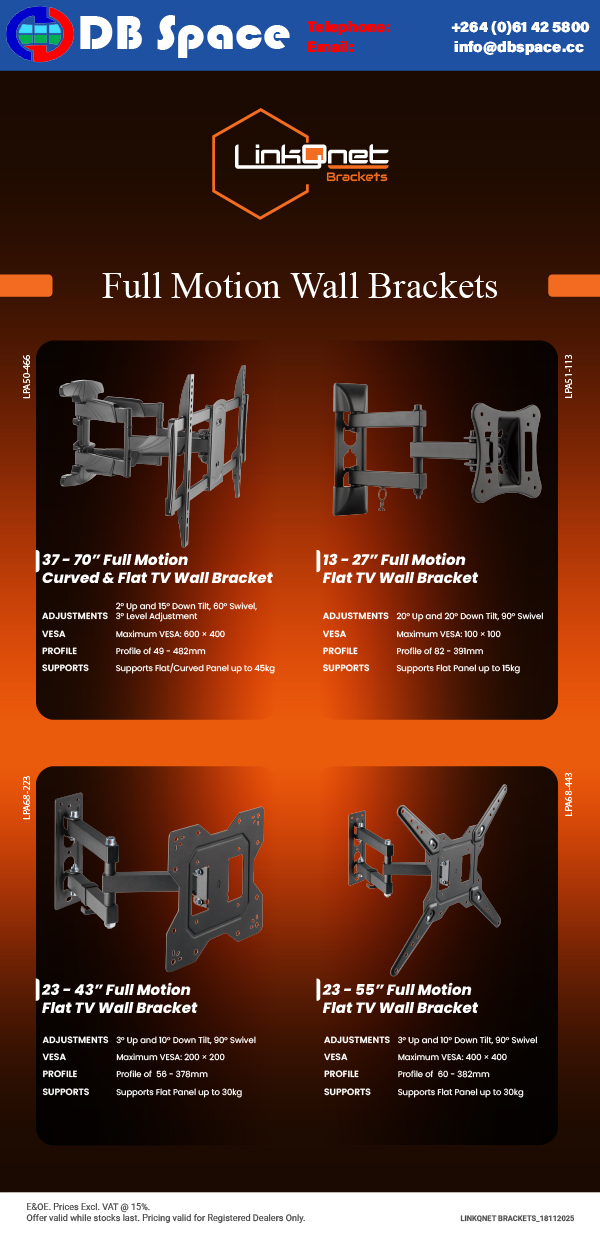 DB Space
Telephone: +264 (0)61 42 5800
Email: info@dbspace.cc

LinkQnet
Brackets

Full Motion Wall Brackets

LPA50-466

37 - 70" Full Motion Curved & Flat TV Wall Bracket

| | |
|---|---|
| ADJUSTMENTS | 2° Up and 15° Down Tilt, 60° Swivel, 3° Level Adjustment |
| VESA | Maximum VESA: 600 × 400 |
| PROFILE | Profile of 49 - 482mm |
| SUPPORTS | Supports Flat/Curved Panel up to 45kg |

LPA51-113

13 - 27" Full Motion Flat TV Wall Bracket

| | |
|---|---|
| ADJUSTMENTS | 20° Up and 20° Down Tilt, 90° Swivel |
| VESA | Maximum VESA: 100 × 100 |
| PROFILE | Profile of 82 - 391mm |
| SUPPORTS | Supports Flat Panel up to 15kg |

LPA68-223

23 - 43" Full Motion Flat TV Wall Bracket

| | |
|---|---|
| ADJUSTMENTS | 3° Up and 10° Down Tilt, 90° Swivel |
| VESA | Maximum VESA: 200 × 200 |
| PROFILE | Profile of 56 - 378mm |
| SUPPORTS | Supports Flat Panel up to 30kg |

LPA68-443

23 - 55" Full Motion Flat TV Wall Bracket

| | |
|---|---|
| ADJUSTMENTS | 3° Up and 10° Down Tilt, 90° Swivel |
| VESA | Maximum VESA: 400 × 400 |
| PROFILE | Profile of 60 - 382mm |
| SUPPORTS | Supports Flat Panel up to 30kg |

E&OE. Prices Excl. VAT @ 15%.
Offer valid while stocks last. Pricing valid for Registered Dealers Only.

LINKQNET BRACKETS_18112025